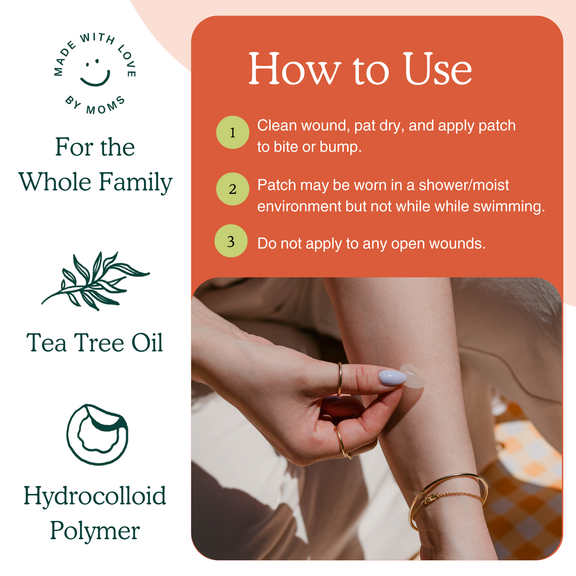 MADE WITH LOVE BY MOMS

For the Whole Family

Tea Tree Oil

Hydrocolloid Polymer

How to Use

1 Clean wound, pat dry, and apply patch to bite or bump.

2 Patch may be worn in a shower/moist environment but not while while swimming.

3 Do not apply to any open wounds.